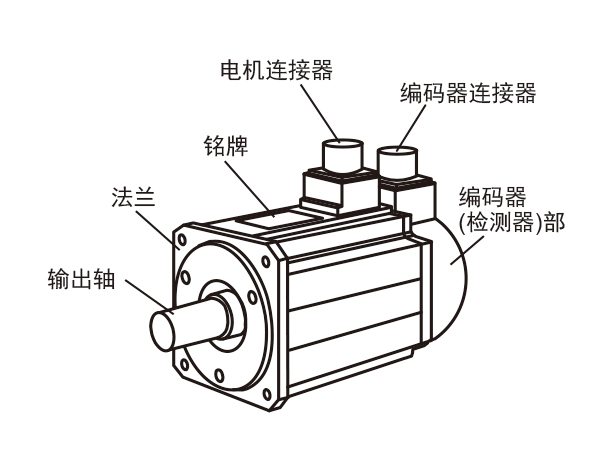 电机连接器

编码器连接器

铭牌

法兰

编码器
(检测器)部

输出轴